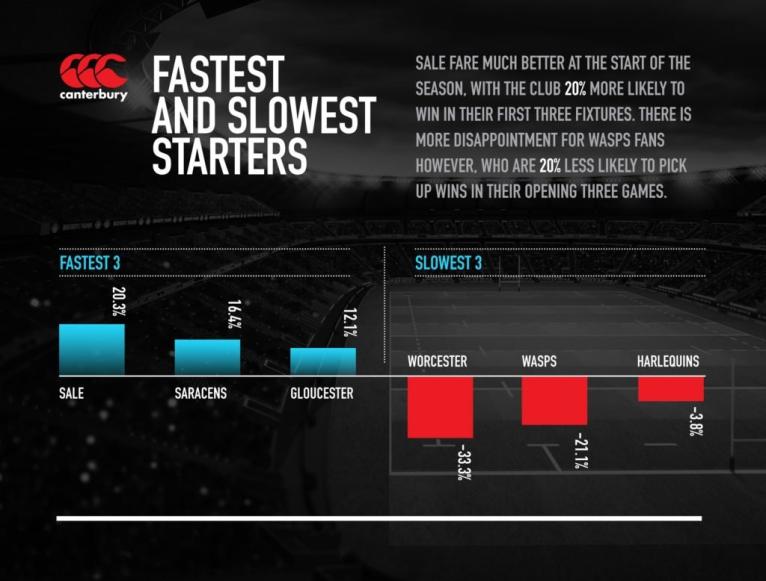 canterbury

FASTEST AND SLOWEST STARTERS

SALE FARE MUCH BETTER AT THE START OF THE SEASON, WITH THE CLUB 20% MORE LIKELY TO WIN IN THEIR FIRST THREE FIXTURES. THERE IS MORE DISAPPOINTMENT FOR WASPS FANS HOWEVER, WHO ARE 20% LESS LIKELY TO PICK UP WINS IN THEIR OPENING THREE GAMES.

FASTEST 3

20.3%
SALE

16.4%
SARACENS

12.1%
GLOUCESTER

SLOWEST 3

WORCESTER
-33.3%

WASPS
-21.1%

HARLEQUINS
-3.8%