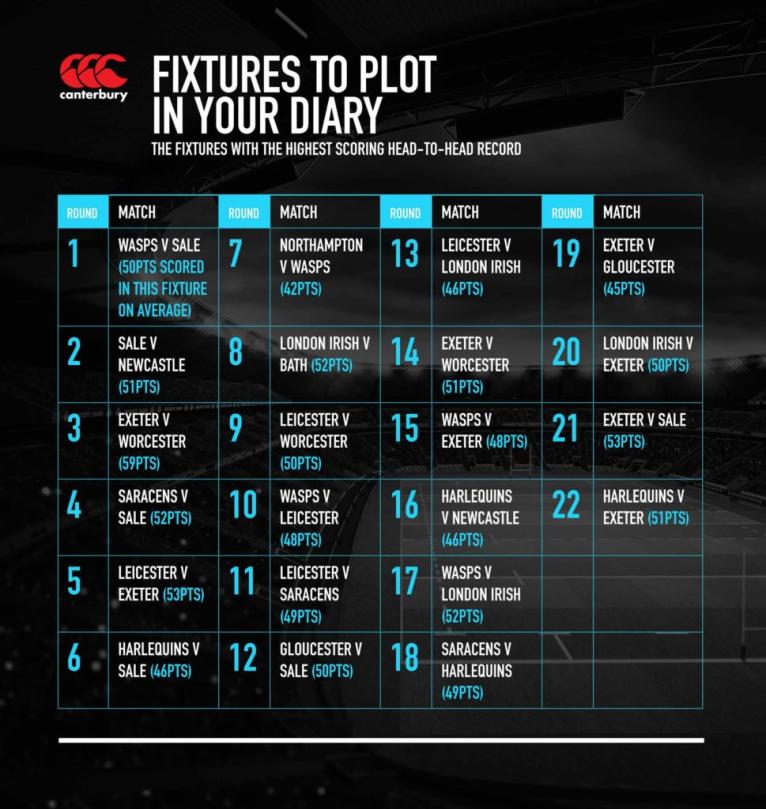 canterbury

FIXTURES TO PLOT IN YOUR DIARY

THE FIXTURES WITH THE HIGHEST SCORING HEAD-TO-HEAD RECORD

| ROUND | MATCH | ROUND | MATCH | ROUND | MATCH | ROUND | MATCH |
|---|---|---|---|---|---|---|---|
| 1 | WASPS V SALE (50PTS SCORED IN THIS FIXTURE ON AVERAGE) | 7 | NORTHAMPTON V WASPS (42PTS) | 13 | LEICESTER V LONDON IRISH (46PTS) | 19 | EXETER V GLOUCESTER (45PTS) |
| 2 | SALE V NEWCASTLE (51PTS) | 8 | LONDON IRISH V BATH (52PTS) | 14 | EXETER V WORCESTER (51PTS) | 20 | LONDON IRISH V EXETER (50PTS) |
| 3 | EXETER V WORCESTER (59PTS) | 9 | LEICESTER V WORCESTER (50PTS) | 15 | WASPS V EXETER (48PTS) | 21 | EXETER V SALE (53PTS) |
| 4 | SARACENS V SALE (52PTS) | 10 | WASPS V LEICESTER (48PTS) | 16 | HARLEQUINS V NEWCASTLE (46PTS) | 22 | HARLEQUINS V EXETER (51PTS) |
| 5 | LEICESTER V EXETER (53PTS) | 11 | LEICESTER V SARACENS (49PTS) | 17 | WASPS V LONDON IRISH (52PTS) | | |
| 6 | HARLEQUINS V SALE (46PTS) | 12 | GLOUCESTER V SALE (50PTS) | 18 | SARACENS V HARLEQUINS (49PTS) | | |