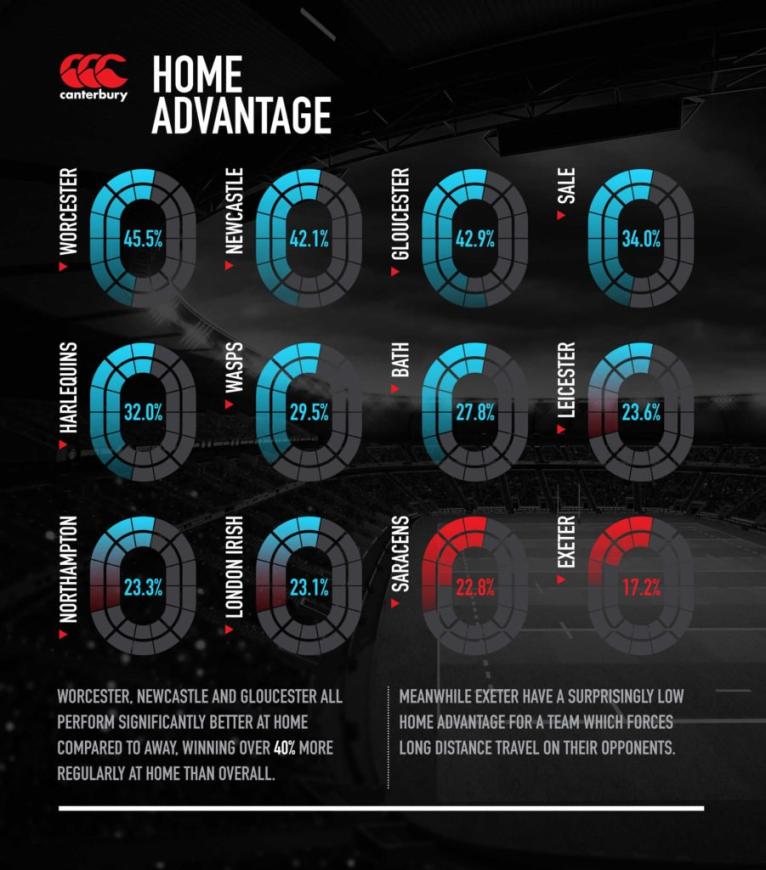 canterbury

HOME ADVANTAGE

WORCESTER 45.5%

NEWCASTLE 42.1%

GLOUCESTER 42.9%

SALE 34.0%

HARLEQUINS 32.0%

WASPS 29.5%

BATH 27.8%

LEICESTER 23.6%

NORTHAMPTON 23.3%

LONDON IRISH 23.1%

SARACENS 22.8%

EXETER 17.2%

WORCESTER, NEWCASTLE AND GLOUCESTER ALL PERFORM SIGNIFICANTLY BETTER AT HOME COMPARED TO AWAY, WINNING OVER 40% MORE REGULARLY AT HOME THAN OVERALL.

MEANWHILE EXETER HAVE A SURPRISINGLY LOW HOME ADVANTAGE FOR A TEAM WHICH FORCES LONG DISTANCE TRAVEL ON THEIR OPPONENTS.